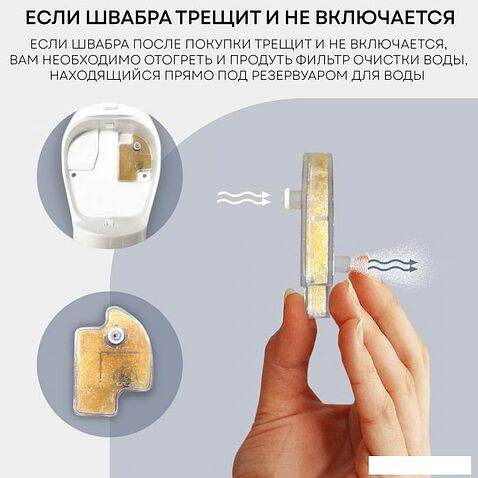 ЕСЛИ ШВАБРА ТРЕЩИТ И НЕ ВКЛЮЧАЕТСЯ

ЕСЛИ ШВАБРА ПОСЛЕ ПОКУПКИ ТРЕЩИТ И НЕ ВКЛЮЧАЕТСЯ, ВАМ НЕОБХОДИМО ОТОГРЕТЬ И ПРОДУТЬ ФИЛЬТР ОЧИСТКИ ВОДЫ, НАХОДЯЩИЙСЯ ПРЯМО ПОД РЕЗЕРВУАРОМ ДЛЯ ВОДЫ