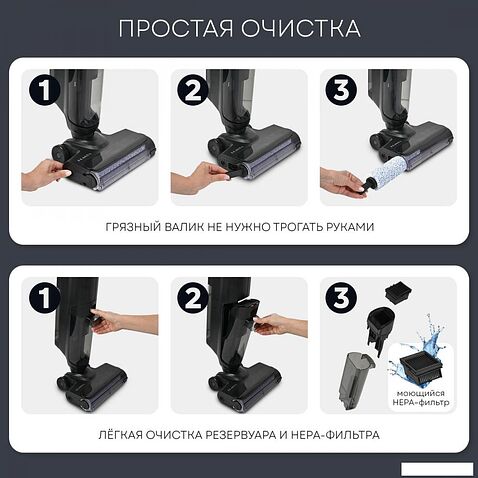 ПРОСТАЯ ОЧИСТКА

1

2

3

ГРЯЗНЫЙ ВАЛИК НЕ НУЖНО ТРОГАТЬ РУКАМИ

1

2

3

моющийся HEPA-фильтр

ЛЁГКАЯ ОЧИСТКА РЕЗЕРВУАРА И HEPA-ФИЛЬТРА