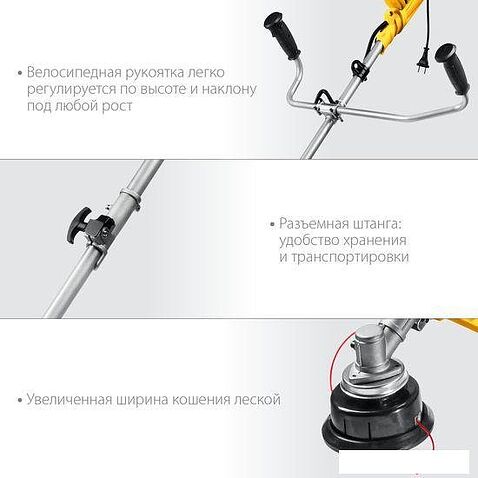 • Велосипедная рукоятка легко регулируется по высоте и наклону под любой рост

• Разъемная штанга: удобство хранения и транспортировки

• Увеличенная ширина кошения леской