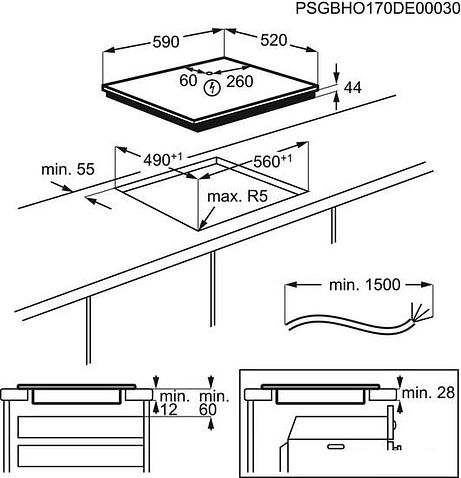 PSGBHO170DE00030

590

520

60

260

44

min. 55

$490^{+1}$

$560^{+1}$

max. R5

min. 1500

min.
12

min.
60

min. 28