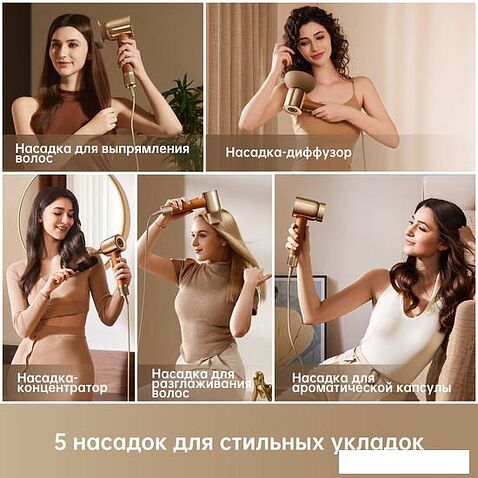 Насадка для выпрямления волос

Насадка-диффузор

Насадка-концентратор

Насадка для разглаживания волос

Насадка для ароматической капсулы

5 насадок для стильных укладок