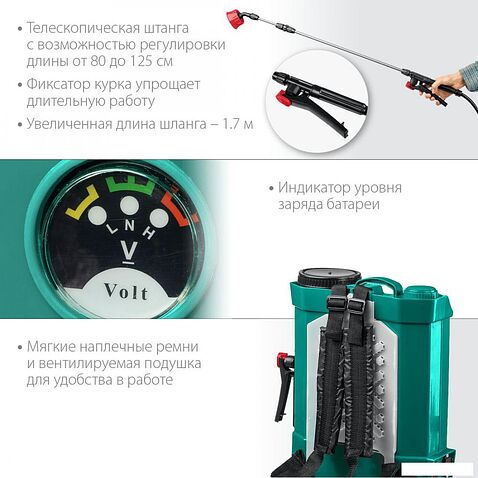 • Телескопическая штанга с возможностью регулировки длины от 80 до 125 см

• Фиксатор курка упрощает длительную работу

• Увеличенная длина шланга – 1.7 м

L N H
V
Volt

• Индикатор уровня заряда батареи

• Мягкие наплечные ремни и вентилируемая подушка для удобства в работе