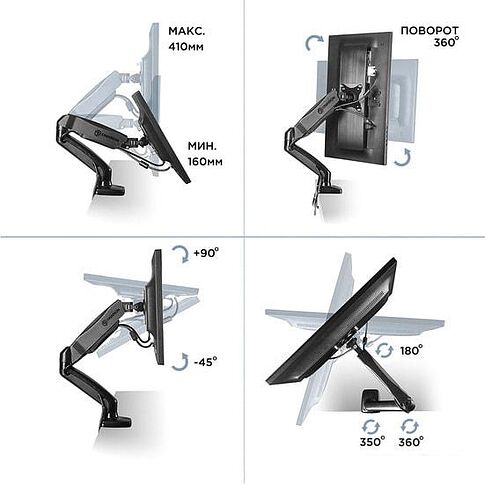 МАКС.
410мм

МИН.
160мм

ПОВОРОТ
360°

+90°

-45°

180°

350°

360°