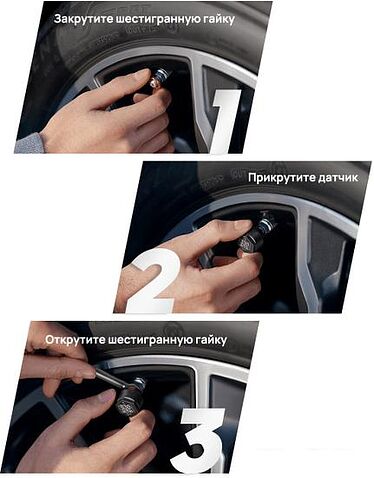 Закрутите шестигранную гайку

1

Прикрутите датчик

2

Открутите шестигранную гайку

3