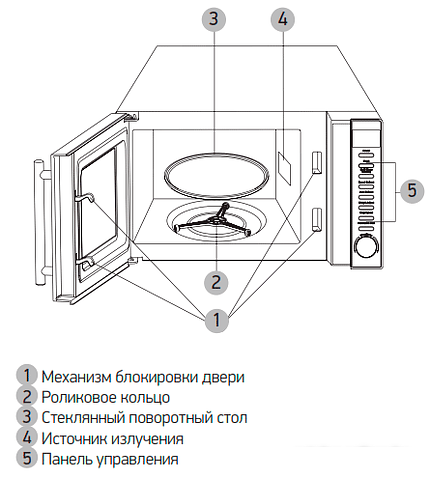 3
4
5
2
1

1 Механизм блокировки двери
2 Роликовое кольцо
3 Стеклянный поворотный стол
4 Источник излучения
5 Панель управления