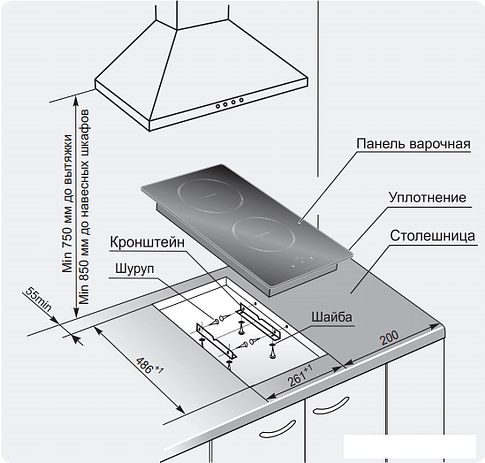 Min 750 мм до вытяжки
Min 850 мм до навесных шкафов

Панель варочная

Уплотнение

Столешница

Кронштейн

Шуруп

Шайба

55min

$486^{+1}$

$261^{+1}$

200