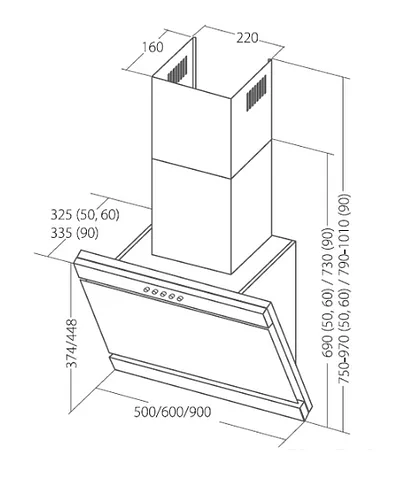 160
220
325 (50, 60)
335 (90)
374/448
500/600/900
690 (50, 60) / 730 (90)
750-970 (50, 60) / 790-1010 (90)