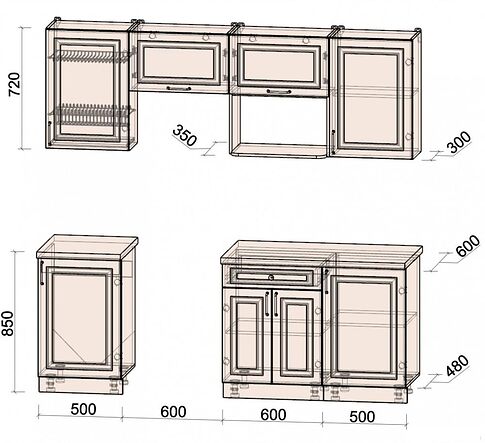 720

350

300

850

600

480

500

600

600

500