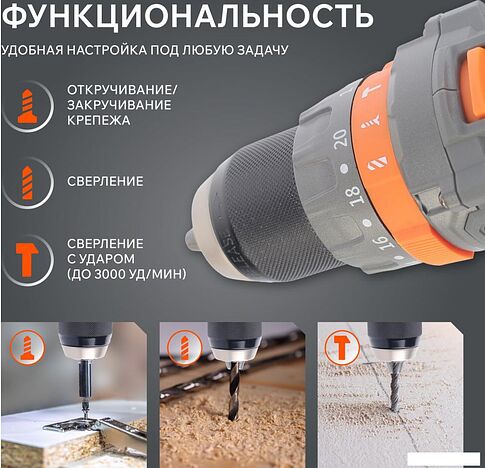 ФУНКЦИОНАЛЬНОСТЬ

УДОБНАЯ НАСТРОЙКА ПОД ЛЮБУЮ ЗАДАЧУ

ОТКРУЧИВАНИЕ/ ЗАКРУЧИВАНИЕ КРЕПЕЖА

СВЕРЛЕНИЕ

СВЕРЛЕНИЕ С УДАРОМ (ДО 3000 УД/МИН)

20

18

16

EASE