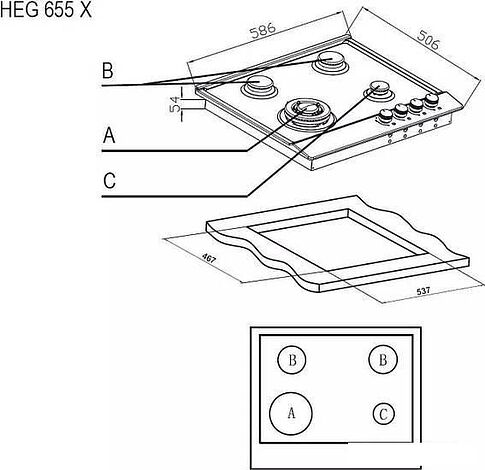 HEG 655 X

586

506

B

54

A

C

467

537

B

B

A

C