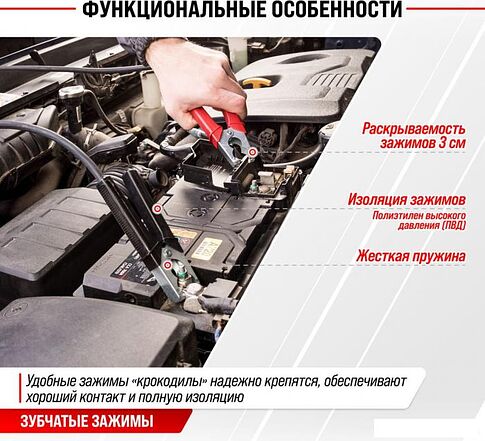 ФУНКЦИОНАЛЬНЫЕ ОСОБЕННОСТИ

Раскрываемость зажимов 3 см

Изоляция зажимов
Полиэтилен высокого давления (ПВД)

Жесткая пружина

Удобные зажимы «крокодилы» надежно крепятся, обеспечивают хороший контакт и полную изоляцию

ЗУБЧАТЫЕ ЗАЖИМЫ