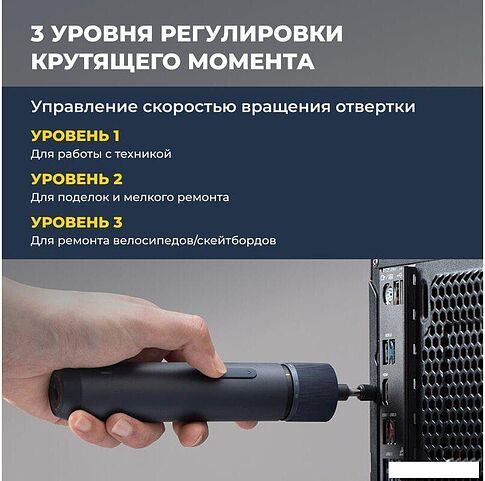 3 УРОВНЯ РЕГУЛИРОВКИ КРУТЯЩЕГО МОМЕНТА

Управление скоростью вращения отвертки

УРОВЕНЬ 1
Для работы с техникой

УРОВЕНЬ 2
Для поделок и мелкого ремонта

УРОВЕНЬ 3
Для ремонта велосипедов/скейтбордов