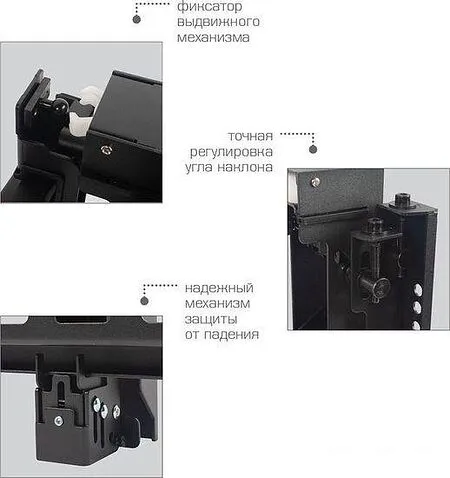 фиксатор выдвижного механизма

точная регулировка угла наклона

надежный механизм защиты от падения