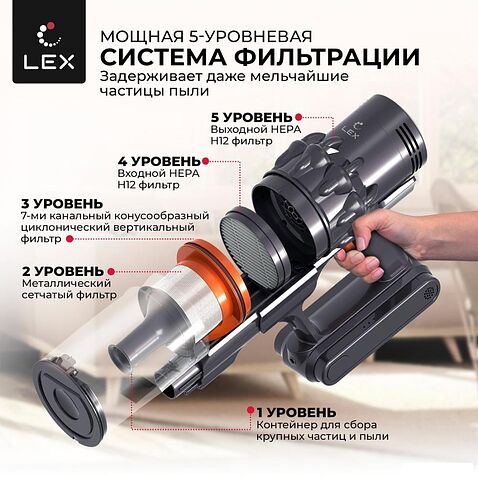 LEX

МОЩНАЯ 5-УРОВНЕВАЯ
СИСТЕМА ФИЛЬТРАЦИИ
Задерживает даже мельчайшие частицы пыли

5 УРОВЕНЬ
Выходной HEPA H12 фильтр

LEX

4 УРОВЕНЬ
Входной HEPA H12 фильтр

3 УРОВЕНЬ
7-ми канальный конусообразный циклонический вертикальный фильтр

2 УРОВЕНЬ
Металлический сетчатый фильтр

1 УРОВЕНЬ
Контейнер для сбора крупных частиц и пыли