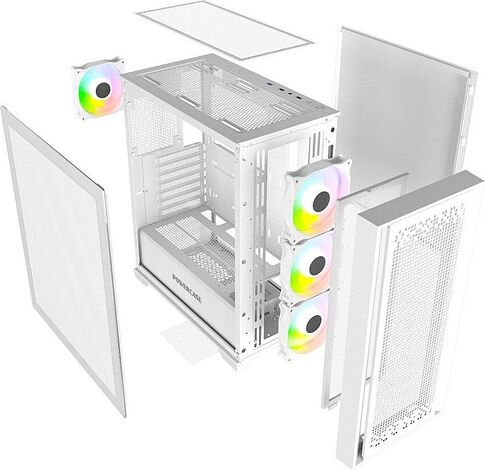 POWERCASE