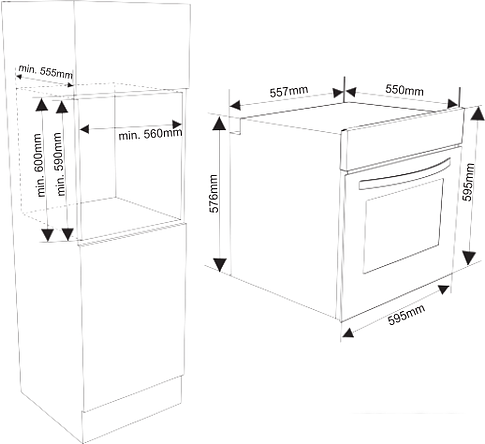 min. 555mm
min. 600mm
min. 590mm
min. 560mm
557mm
550mm
576mm
595mm
595mm