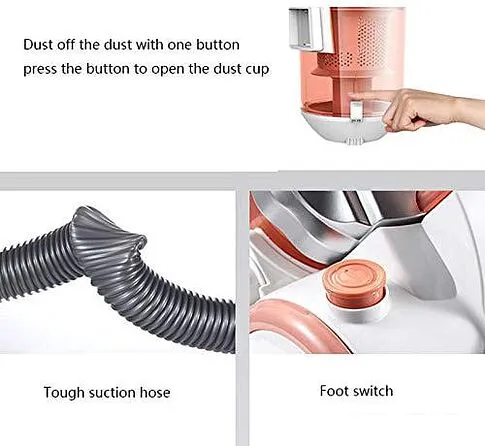 Dust off the dust with one button
press the button to open the dust cup

Tough suction hose

Foot switch