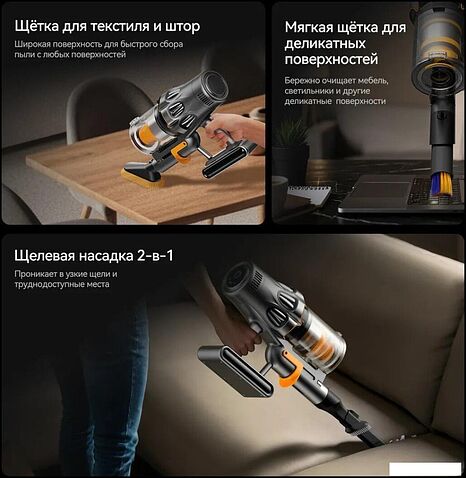 Щётка для текстиля и штор

Широкая поверхность для быстрого сбора пыли с любых поверхностей

Мягкая щётка для деликатных поверхностей

Бережно очищает мебель, светильники и другие деликатные поверхности

Щелевая насадка 2-в-1

Проникает в узкие щели и труднодоступные места