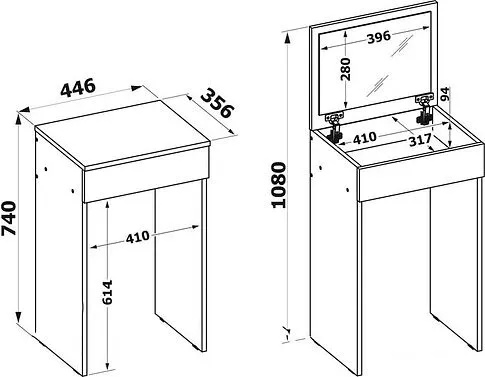 446
356
740
410
614
396
280
94
410
317
1080