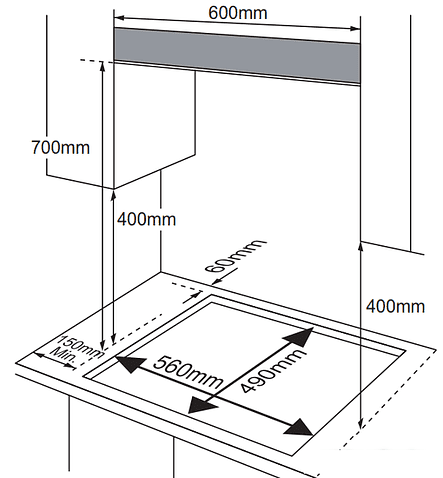 600mm

700mm

400mm

60mm

400mm

150mm
Min.

560mm

490mm