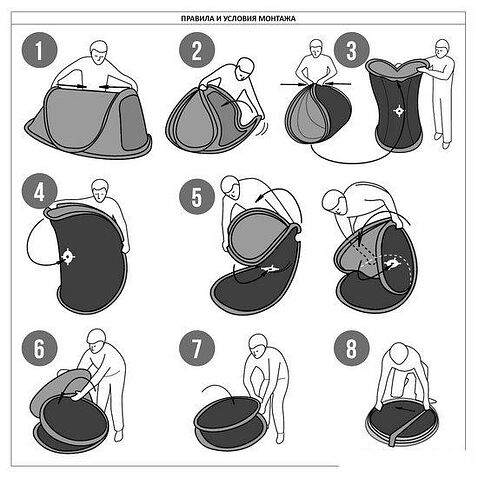 ПРАВИЛА И УСЛОВИЯ МОНТАЖА

1

2

3

4

5

6

7

8