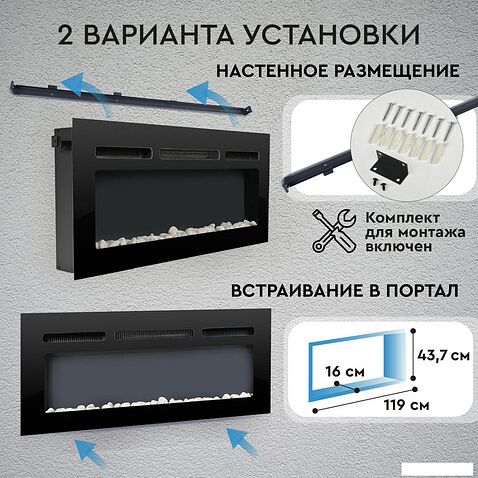 2 ВАРИАНТА УСТАНОВКИ

НАСТЕННОЕ РАЗМЕЩЕНИЕ

Комплект для монтажа включен

ВСТРАИВАНИЕ В ПОРТАЛ

43,7 см

16 см

119 см