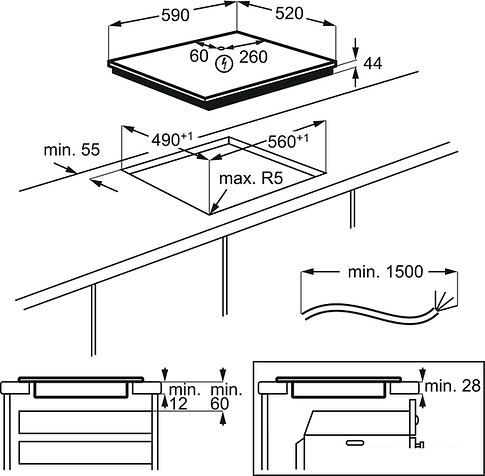 590
520
60
260
44
$490^{+1}$
$560^{+1}$
min. 55
max. R5
min. 1500
min.
12
min.
60
min. 28