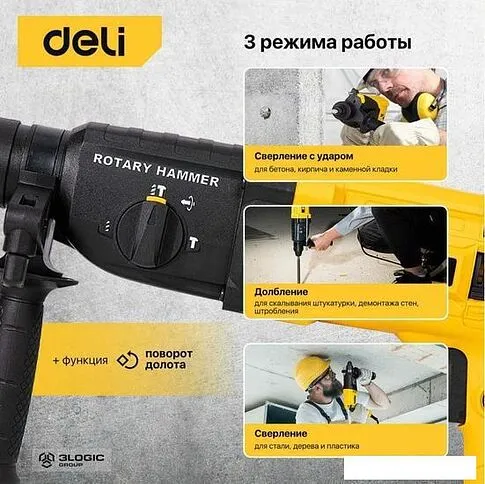 deli

3 режима работы

ROTARY HAMMER

Сверление с ударом
для бетона, кирпича и каменной кладки

Долбление
для скалывания штукатурки, демонтажа стен, штробления

+ функция поворот долота

Сверление
для стали, дерева и пластика

3LOGIC GROUP