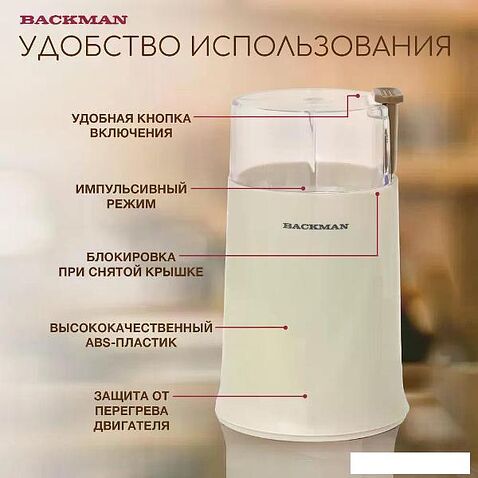 BACKMAN
УДОБСТВО ИСПОЛЬЗОВАНИЯ

УДОБНАЯ КНОПКА ВКЛЮЧЕНИЯ

ИМПУЛЬСИВНЫЙ РЕЖИМ

BACKMAN

БЛОКИРОВКА ПРИ СНЯТОЙ КРЫШКЕ

ВЫСОКОКАЧЕСТВЕННЫЙ ABS-ПЛАСТИК

ЗАЩИТА ОТ ПЕРЕГРЕВА ДВИГАТЕЛЯ