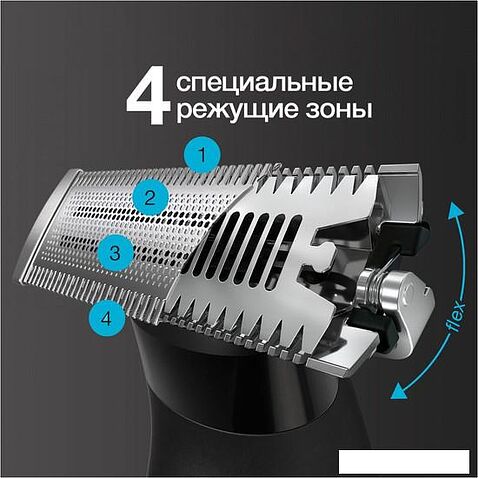 4 специальные режущие зоны

1

2

3

4

flex