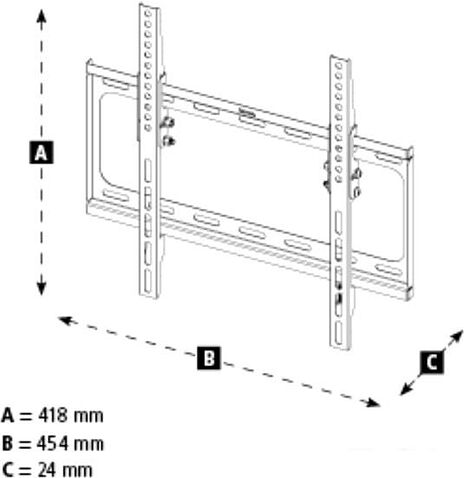 A

B

C

A = 418 mm
B = 454 mm
C = 24 mm