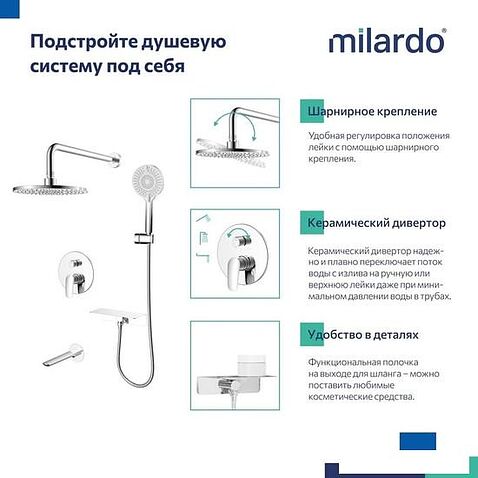 Подстройте душевую систему под себя

milardo®

Шарнирное крепление

Удобная регулировка положения лейки с помощью шарнирного крепления.

Керамический дивертор

Керамический дивертор надежно и плавно переключает поток воды с излива на ручную или верхнюю лейки даже при минимальном давлении воды в трубах.

Удобство в деталях

Функциональная полочка на выходе для шланга – можно поставить любимые косметические средства.