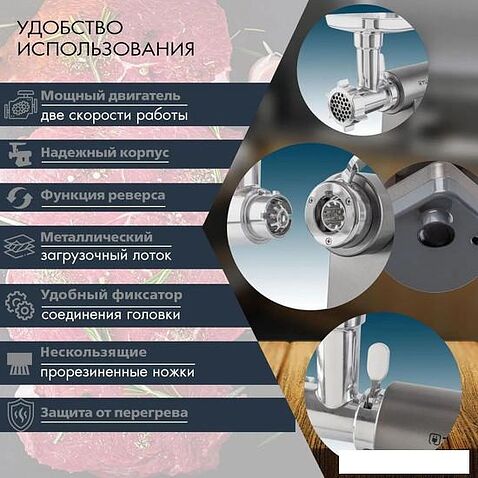 УДОБСТВО
ИСПОЛЬЗОВАНИЯ

Мощный двигатель
две скорости работы

Надежный корпус

Функция реверса

Металлический
загрузочный лоток

Удобный фиксатор
соединения головки

Нескользящие
прорезиненные ножки

Защита от перегрева