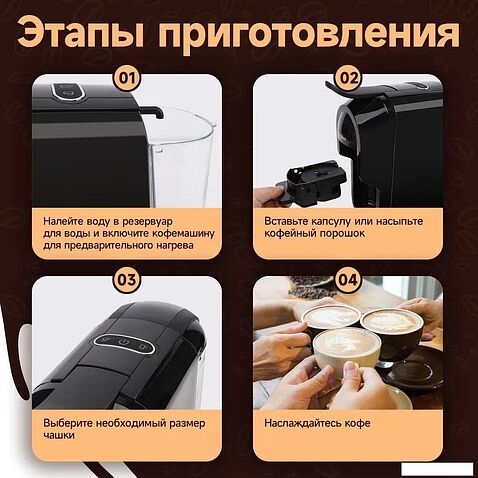 Этапы приготовления

01

Налейте воду в резервуар для воды и включите кофемашину для предварительного нагрева

02

Вставьте капсулу или насыпьте кофейный порошок

03

Выберите необходимый размер чашки

04

Наслаждайтесь кофе