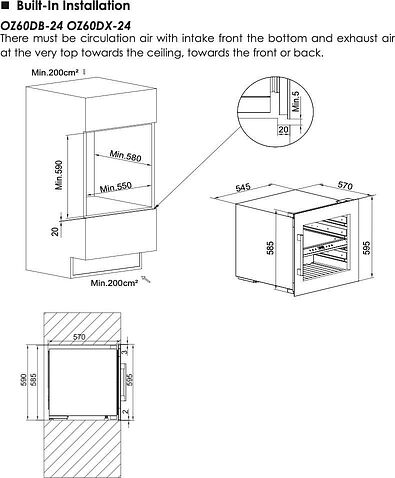 ■ Built-In Installation

OZ60DB-24 OZ60DX-24

There must be circulation air with intake front the bottom and exhaust air at the very top towards the ceiling, towards the front or back.

Min.200cm²

Min.5

20

Min.580

Min.590

Min.550

20

Min.200cm²

545

570

585

595

570

590

585

3

595

2