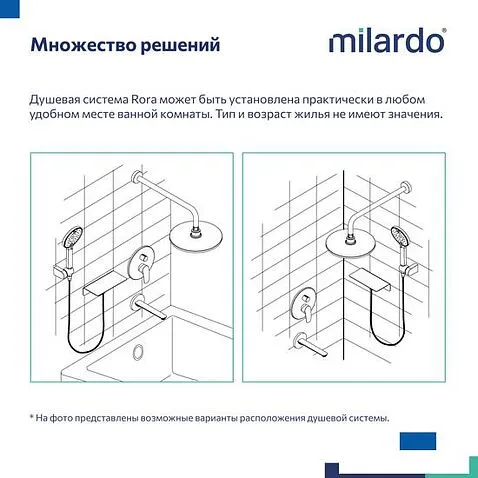 Множество решений

milardo®

Душевая система Rora может быть установлена практически в любом удобном месте ванной комнаты. Тип и возраст жилья не имеют значения.

* На фото представлены возможные варианты расположения душевой системы.