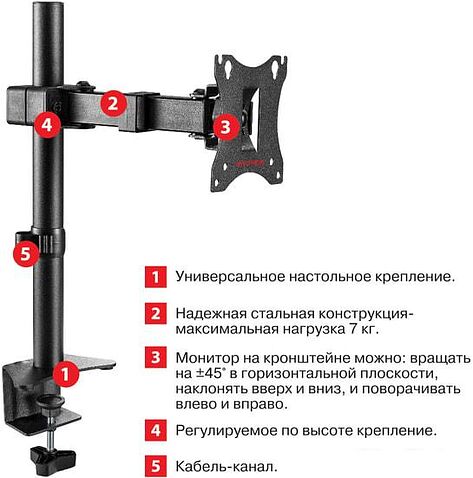 2

4

3

5

1

1 Универсальное настольное крепление.

2 Надежная стальная конструкция-максимальная нагрузка 7 кг.

3 Монитор на кронштейне можно: вращать на ±45° в горизонтальной плоскости, наклонять вверх и вниз, и поворачивать влево и вправо.

4 Регулируемое по высоте крепление.

5 Кабель-канал.