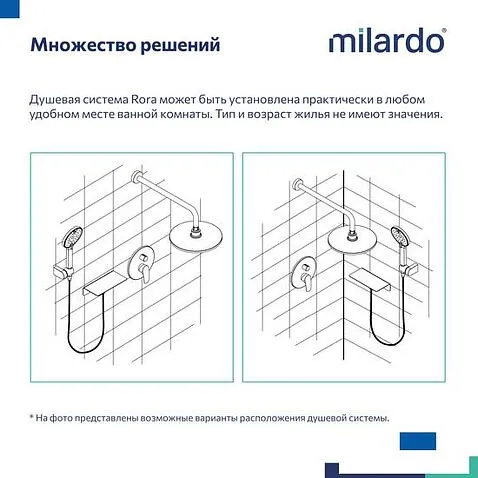 Множество решений

milardo®

Душевая система Rora может быть установлена практически в любом удобном месте ванной комнаты. Тип и возраст жилья не имеют значения.

* На фото представлены возможные варианты расположения душевой системы.