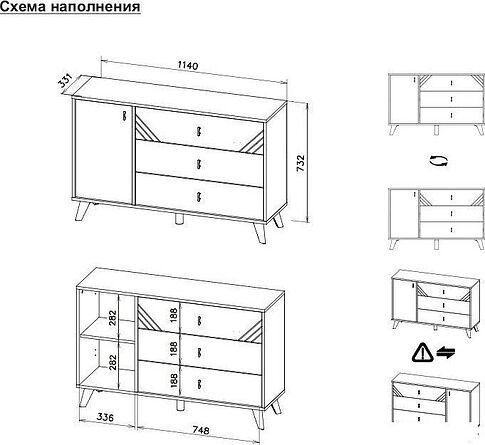 Схема наполнения

1140
331
732

282
282
188
188
188
336
748