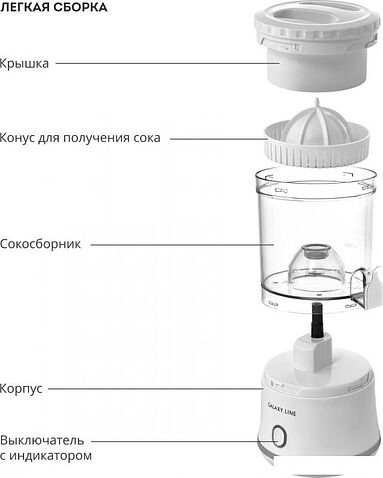 ЛЕГКАЯ СБОРКА

Крышка

Конус для получения сока

Сокосборник

Корпус

GALAXY LINE

Выключатель с индикатором