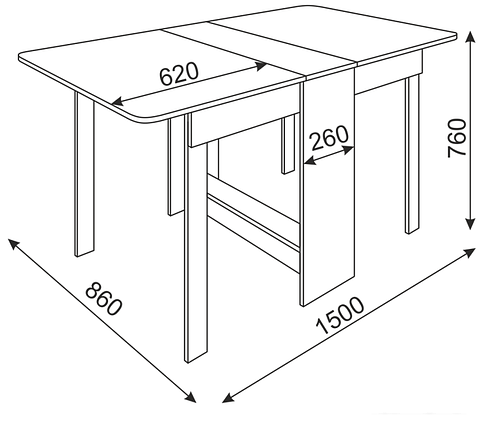 620
260
760
860
1500