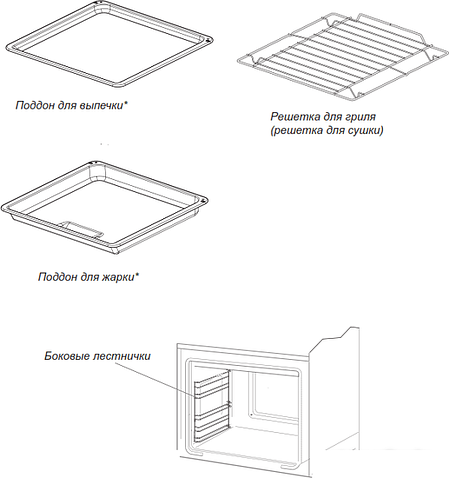 Поддон для выпечки*

Решетка для гриля
(решетка для сушки)

Поддон для жарки*

Боковые лестнички