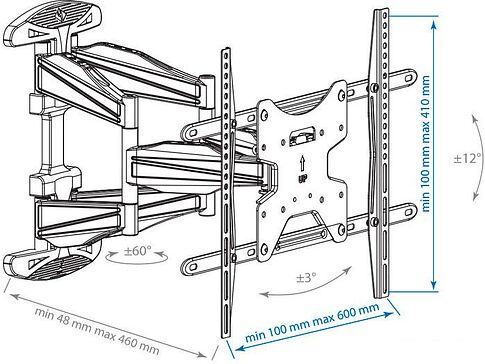 min 100 mm max 410 mm

±12°

UP

±60°

±3°

min 48 mm max 460 mm

min 100 mm max 600 mm